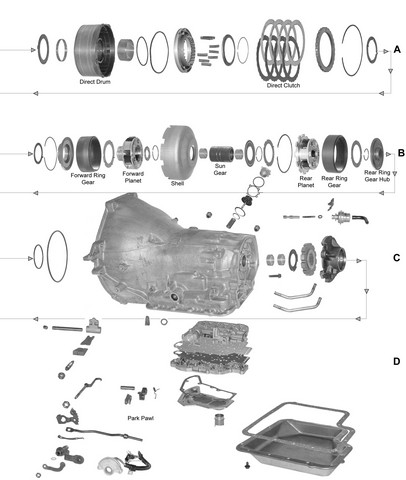 Direct Drum

Direct Clutch

A

Forward Ring Gear

Forward Planet

Shell

Sun Gear

Rear Planet

Rear Ring Gear

Rear Ring Gear Hub

B

C

D

Park Pawl