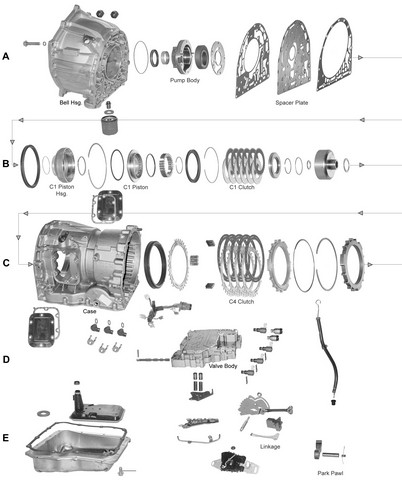 A
Bell Hsg.
Pump Body
Spacer Plate

B
C1 Piston Hsg.
C1 Piston
C1 Clutch

C
Case
C4 Clutch

D
Valve Body

E
Linkage
Park Pawl