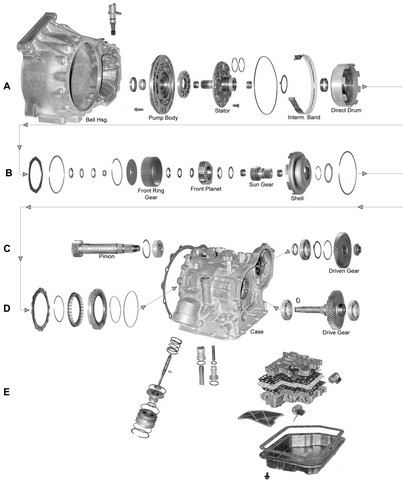 A
Bell Hsg.
Pump Body
Stator
Interm. Band
Direct Drum

B
Front Ring Gear
Front Planet
Sun Gear
Shell

C
Pinion
Driven Gear

D
Case
Drive Gear

E