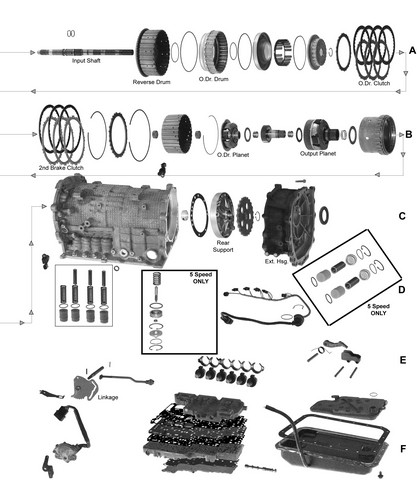 Input Shaft
Reverse Drum
O.Dr. Drum
O.Dr. Clutch
A
2nd Brake Clutch
O.Dr. Planet
Output Planet
B
Rear Support
Ext. Hsg.
C
5 Speed ONLY
5 Speed ONLY
D
E
Linkage
F