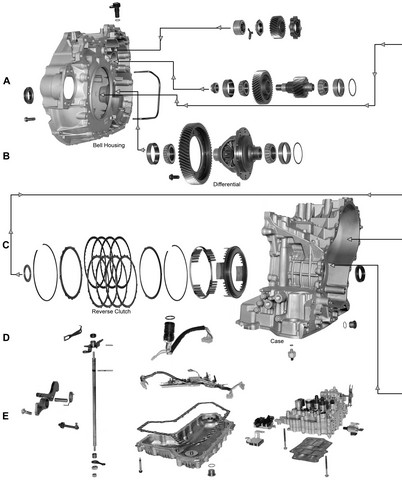 A

Bell Housing

B

Differential

C

Reverse Clutch

Case

D

E