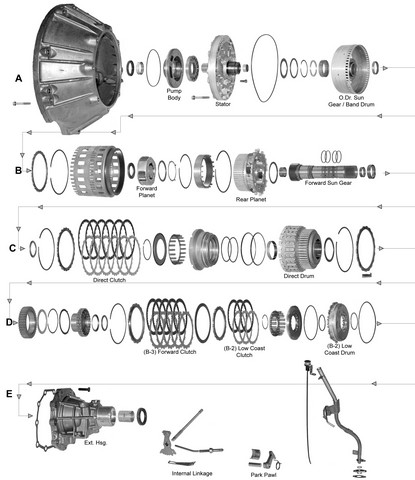 A

Pump Body

Stator

O.Dr. Sun Gear / Band Drum

B

Forward Planet

Rear Planet

Forward Sun Gear

C

Direct Clutch

Direct Drum

D

(B-3) Forward Clutch

(B-2) Low Coast Clutch

(B-2) Low Coast Drum

E

Ext. Hsg.

Internal Linkage

Park Pawl