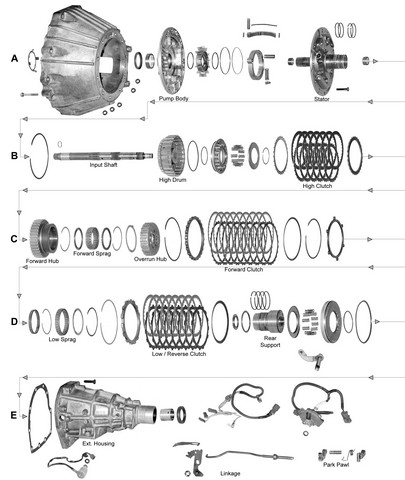 A
Pump Body
Stator
B
Input Shaft
High Drum
High Clutch
C
Forward Hub
Forward Sprag
Overrun Hub
Forward Clutch
D
Low Sprag
Low / Reverse Clutch
Rear Support
E
Ext. Housing
Linkage
Park Pawl