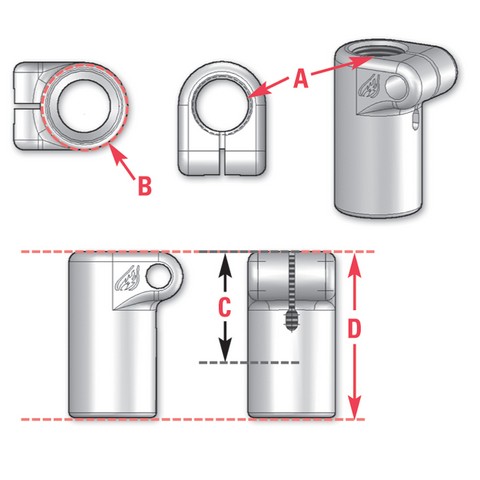 A
B
C
D