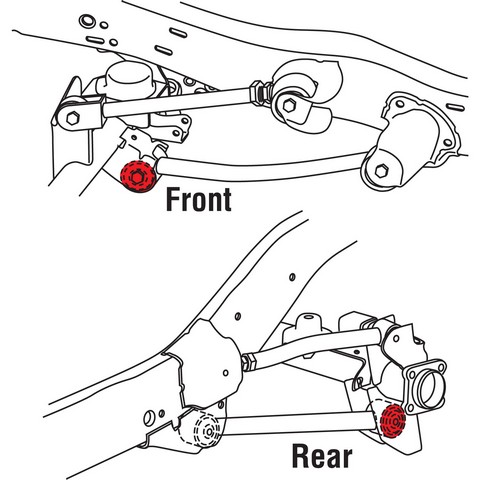 Front

Rear