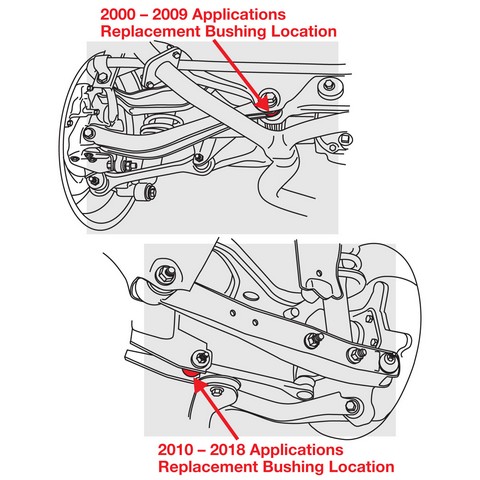 2000 – 2009 Applications
Replacement Bushing Location

2010 – 2018 Applications
Replacement Bushing Location