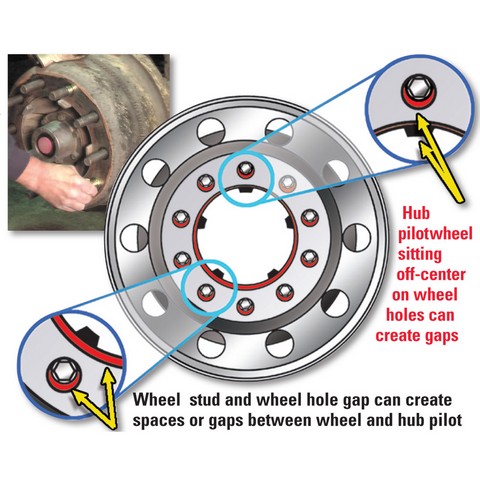 Hub pilotwheel sitting off-center on wheel holes can create gaps

Wheel stud and wheel hole gap can create spaces or gaps between wheel and hub pilot