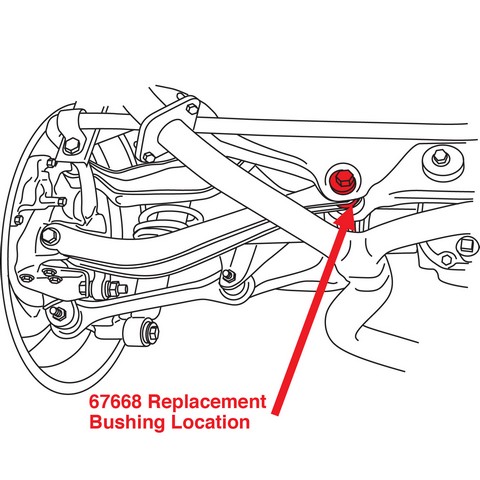 67668 Replacement
Bushing Location