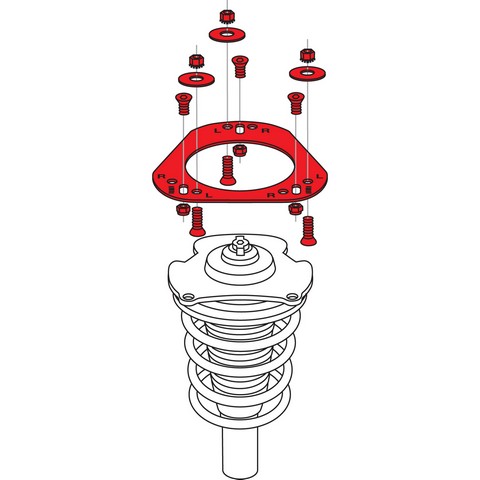 L R
R L
L R