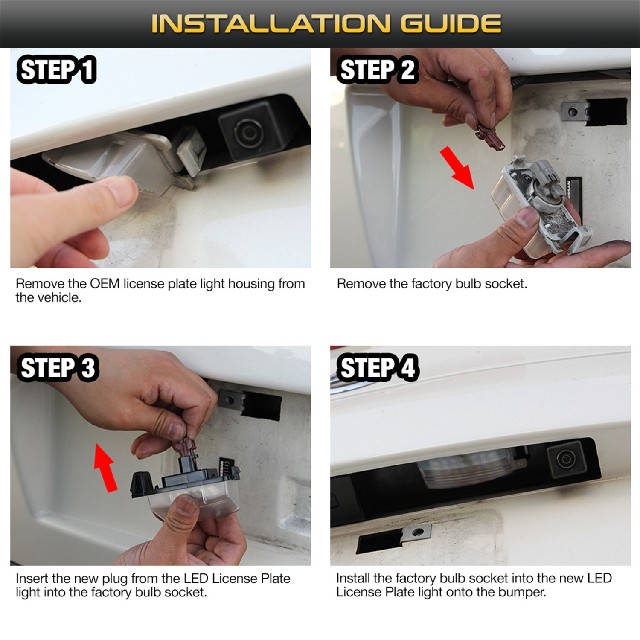 INSTALLATION GUIDE

STEP 1

Remove the OEM license plate light housing from the vehicle.

STEP 2

Remove the factory bulb socket.

STEP 3

Insert the new plug from the LED License Plate light into the factory bulb socket.

STEP 4

Install the factory bulb socket into the new LED License Plate light onto the bumper.