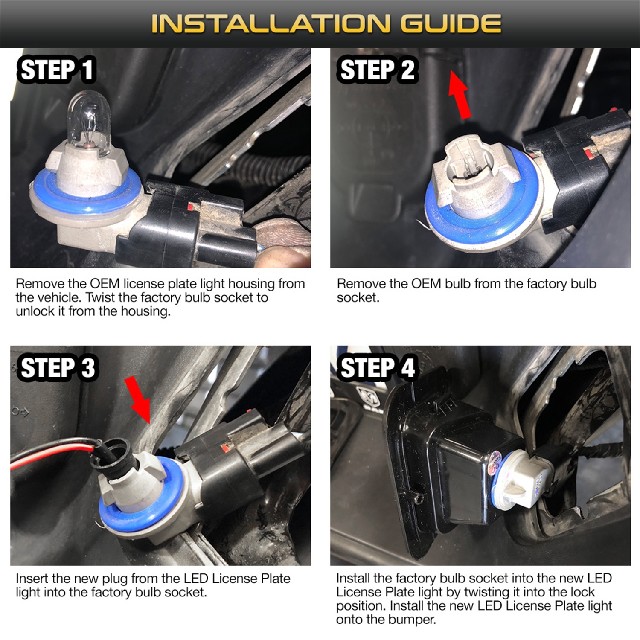 INSTALLATION GUIDE

STEP 1

Remove the OEM license plate light housing from the vehicle. Twist the factory bulb socket to unlock it from the housing.

STEP 2

Remove the OEM bulb from the factory bulb socket.

STEP 3

Insert the new plug from the LED License Plate light into the factory bulb socket.

STEP 4

Install the factory bulb socket into the new LED License Plate light by twisting it into the lock position. Install the new LED License Plate light onto the bumper.