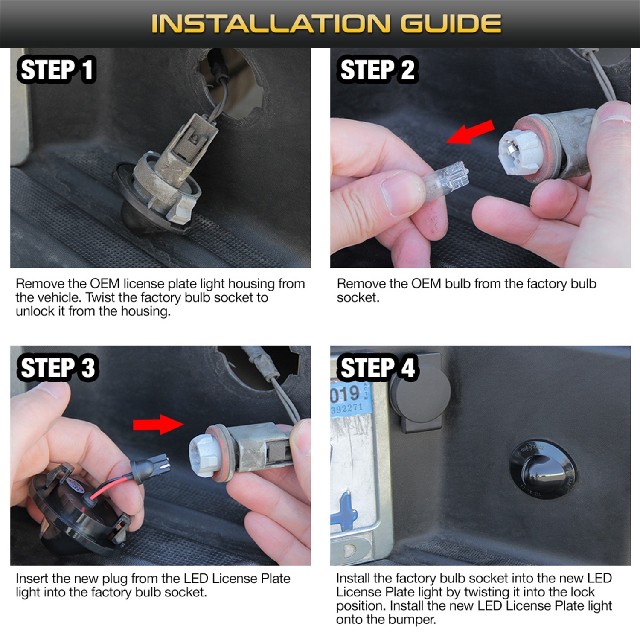 INSTALLATION GUIDE

STEP 1

Remove the OEM license plate light housing from the vehicle. Twist the factory bulb socket to unlock it from the housing.

STEP 2

Remove the OEM bulb from the factory bulb socket.

STEP 3

Insert the new plug from the LED License Plate light into the factory bulb socket.

STEP 4

019
392271

Install the factory bulb socket into the new LED License Plate light by twisting it into the lock position. Install the new LED License Plate light onto the bumper.