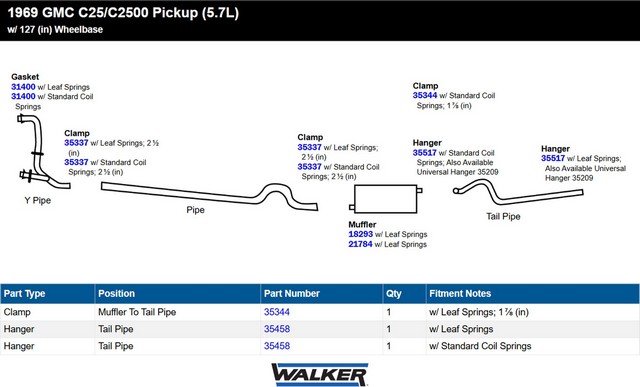 1969 GMC C25/C2500 Pickup (5.7L)
w/ 127 (in) Wheelbase

Gasket
31400 w/ Leaf Springs
31400 w/ Standard Coil Springs

Clamp
35337 w/ Leaf Springs; 2 ½ (in)
35337 w/ Standard Coil Springs; 2 ½ (in)

Y Pipe

Pipe

Clamp
35337 w/ Leaf Springs; 2 ½ (in)
35337 w/ Standard Coil Springs; 2 ½ (in)

Muffler
18293 w/ Leaf Springs
21784 w/ Leaf Springs

Clamp
35344 w/ Standard Coil Springs; 1 ⅞ (in)

Hanger
35517 w/ Standard Coil Springs; Also Available Universal Hanger 35209

Hanger
35517 w/ Leaf Springs; Also Available Universal Hanger 35209

Tail Pipe

| Part Type | Position | Part Number | Qty | Fitment Notes |
|---|---|---|---|---|
| Clamp | Muffler To Tail Pipe | 35344 | 1 | w/ Leaf Springs; 1 ⅞ (in) |
| Hanger | Tail Pipe | 35458 | 1 | w/ Leaf Springs |
| Hanger | Tail Pipe | 35458 | 1 | w/ Standard Coil Springs |

WALKER