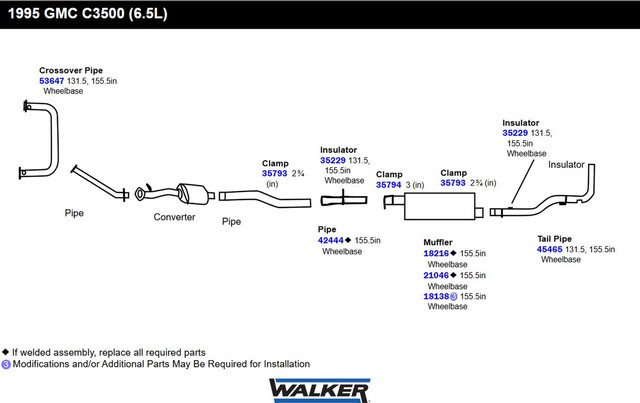 1995 GMC C3500 (6.5L)

Crossover Pipe
53647 131.5, 155.5in Wheelbase

Pipe

Converter

Pipe

Clamp
35793 2¾ (in)

Insulator
35229 131.5, 155.5in Wheelbase

Pipe
42444◆ 155.5in Wheelbase

Clamp
35794 3 (in)

Clamp
35793 2¾ (in)

Muffler
18216◆ 155.5in Wheelbase
21046◆ 155.5in Wheelbase
18138③ 155.5in Wheelbase

Insulator
35229 131.5, 155.5in Wheelbase

Insulator

Tail Pipe
45465 131.5, 155.5in Wheelbase

◆ If welded assembly, replace all required parts
③ Modifications and/or Additional Parts May Be Required for Installation

WALKER