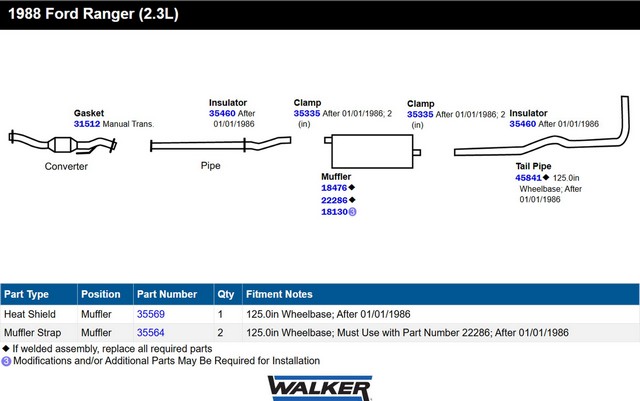 1988 Ford Ranger (2.3L)

Gasket
31512 Manual Trans.

Converter

Insulator
35460 After 01/01/1986

Pipe

Clamp
35335 After 01/01/1986; 2 (in)

Muffler
18476◆
22286◆
18130③

Clamp
35335 After 01/01/1986; 2 (in)

Insulator
35460 After 01/01/1986

Tail Pipe
45841◆ 125.0in Wheelbase; After 01/01/1986

| Part Type | Position | Part Number | Qty | Fitment Notes |
|---|---|---|---|---|
| Heat Shield | Muffler | 35569 | 1 | 125.0in Wheelbase; After 01/01/1986 |
| Muffler Strap | Muffler | 35564 | 2 | 125.0in Wheelbase; Must Use with Part Number 22286; After 01/01/1986 |

◆ If welded assembly, replace all required parts
③ Modifications and/or Additional Parts May Be Required for Installation

WALKER